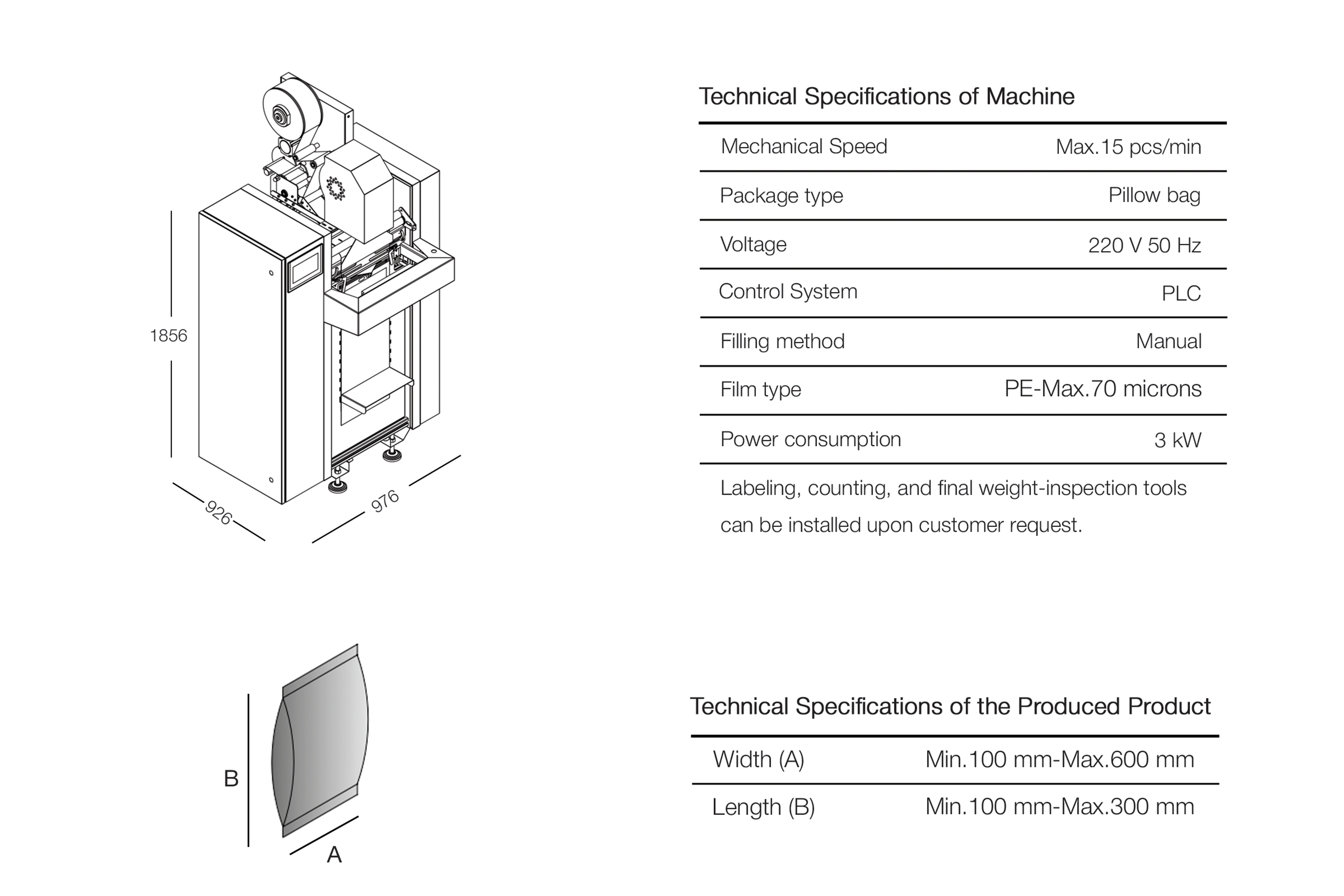 1856

926

976

Technical Specifications of Machine

| Mechanical Speed | Max.15 pcs/min |
|---|---|
| Package type | Pillow bag |
| Voltage | 220 V 50 Hz |
| Control System | PLC |
| Filling method | Manual |
| Film type | PE-Max.70 microns |
| Power consumption | 3 kW |

Labeling, counting, and final weight-inspection tools can be installed upon customer request.

B

A

Technical Specifications of the Produced Product

| Width (A) | Min.100 mm-Max.600 mm |
|---|---|
| Length (B) | Min.100 mm-Max.300 mm |